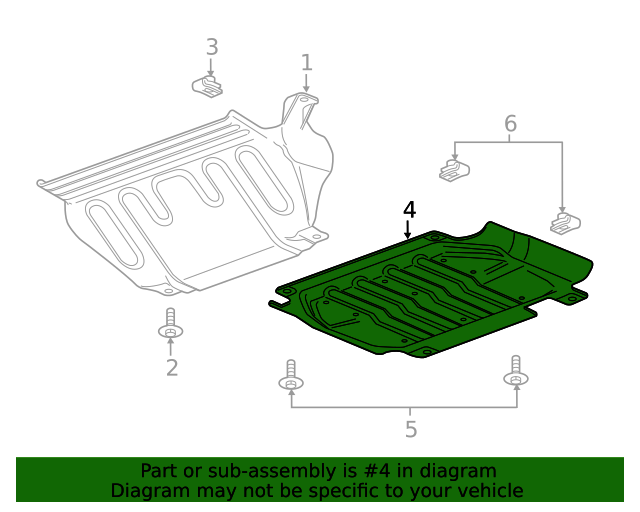 3
1
6
4
2
5
Part or sub-assembly is #4 in diagram
Diagram may not be specific to your vehicle