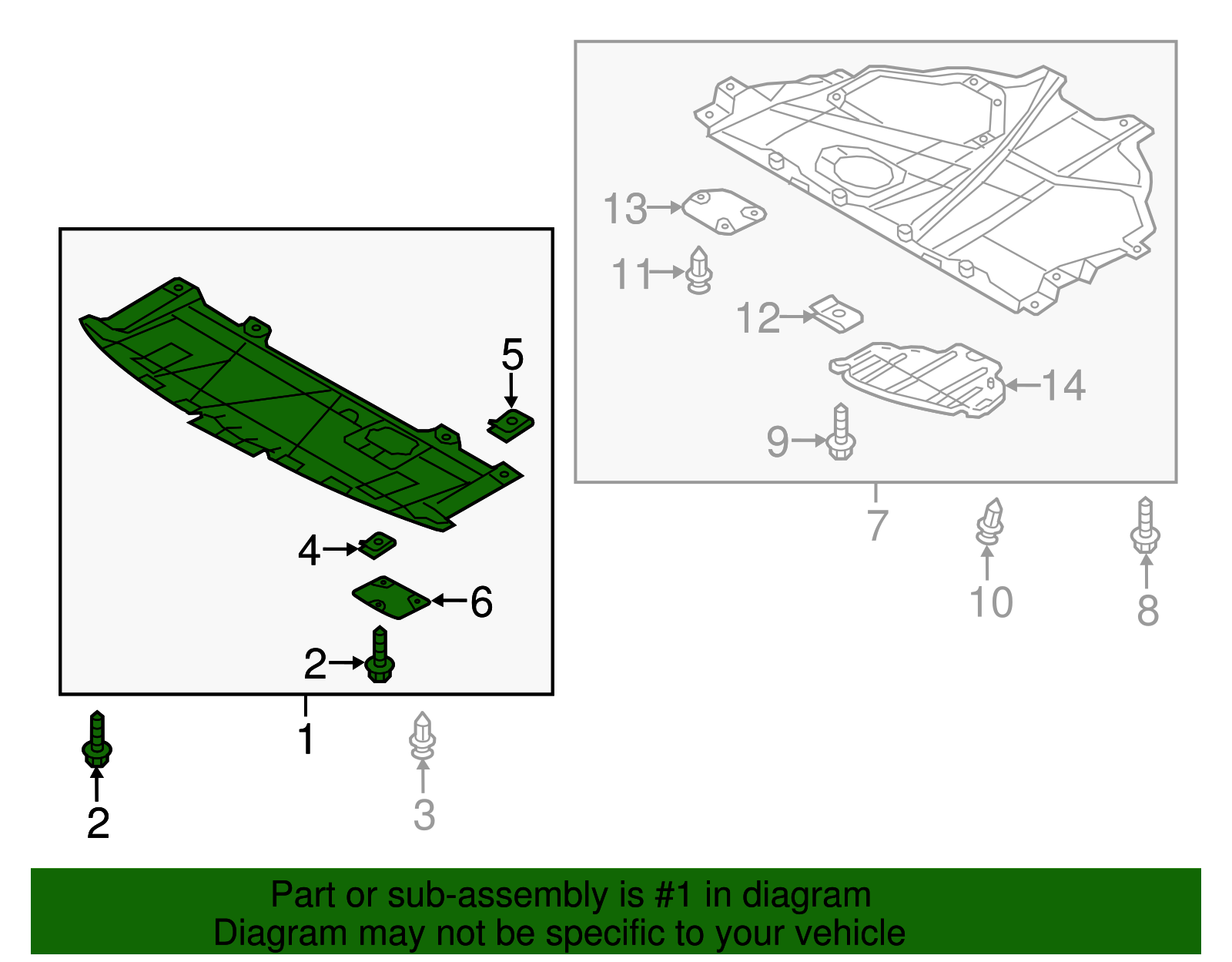 13
11
12
14
9
7
10
8
5
4
6
2
1
2
3

Part or sub-assembly is #1 in diagram
Diagram may not be specific to your vehicle