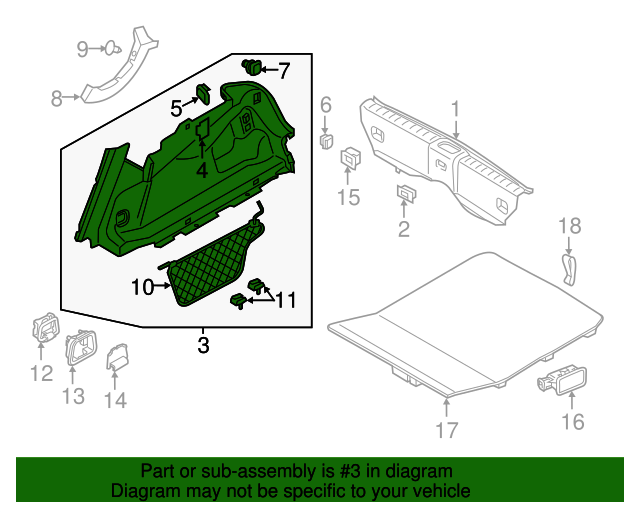 9
8
7
5
4
6
1
15
2
18
10
11
3
12
13
14
17
16

Part or sub-assembly is #3 in diagram
Diagram may not be specific to your vehicle