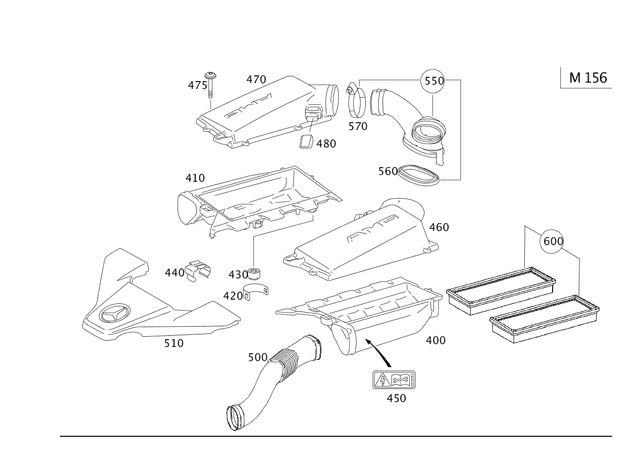 M 156

475
470
550
570
480
560
410
460
600
440
430
420
510
400
500
450