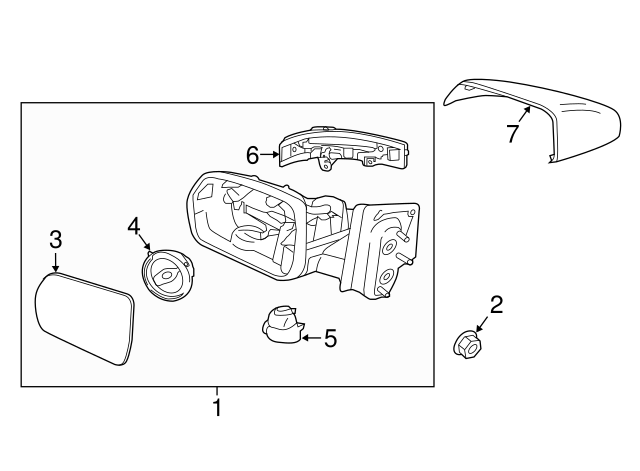 7
6
4
3
2
5
1