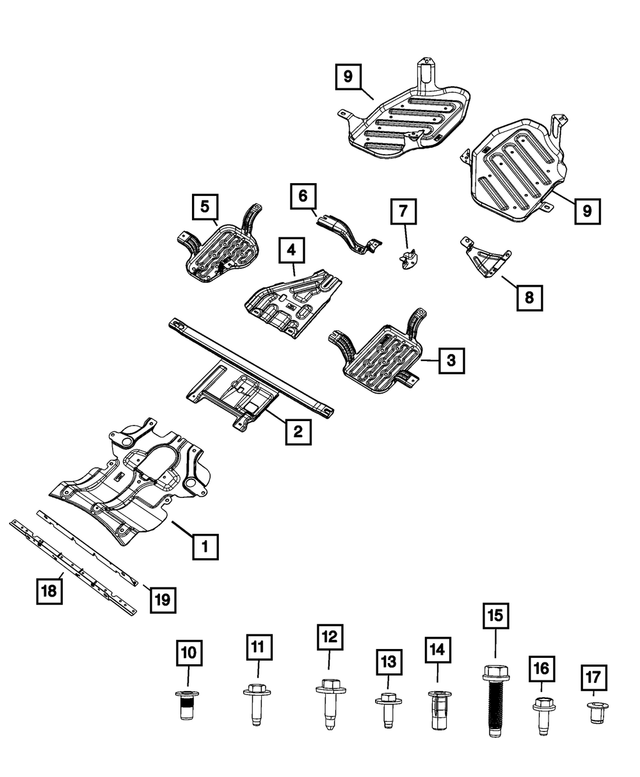 9
9
5
6
7
4
8
3
2
1
18
19
10
11
12
13
14
15
16
17