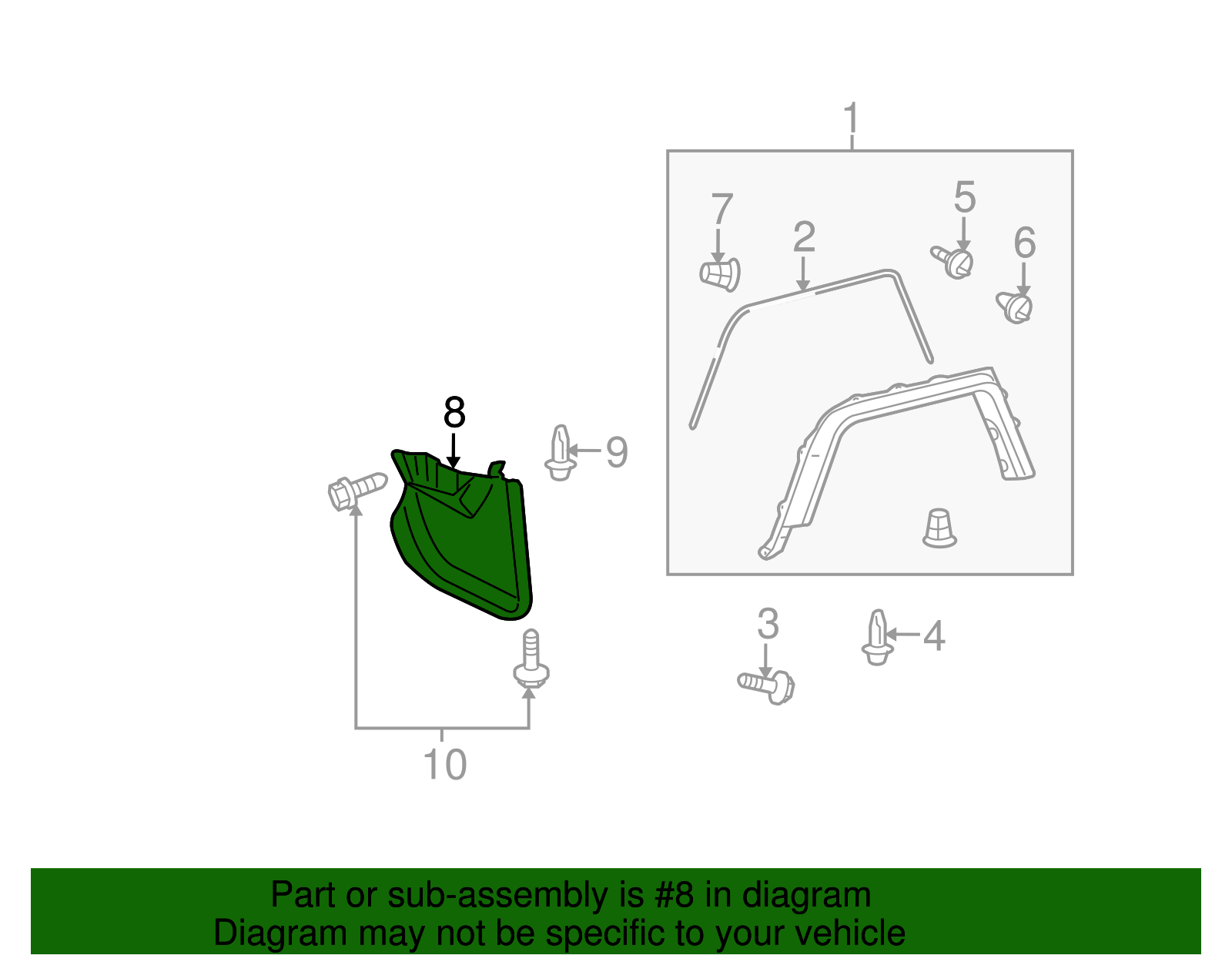 1

7

2

5

6

8

9

3

4

10

Part or sub-assembly is #8 in diagram
Diagram may not be specific to your vehicle