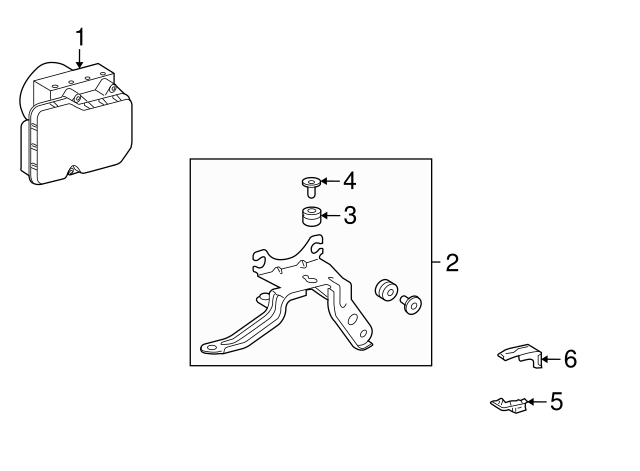 1
4
3
2
6
5