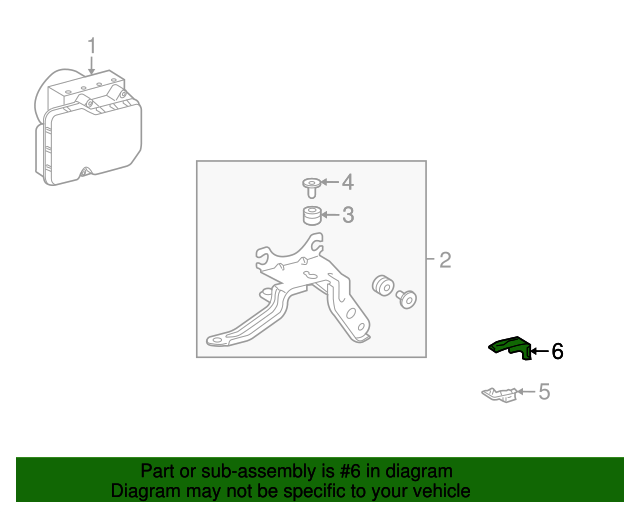 1

4

3

2

6

5

Part or sub-assembly is #6 in diagram
Diagram may not be specific to your vehicle