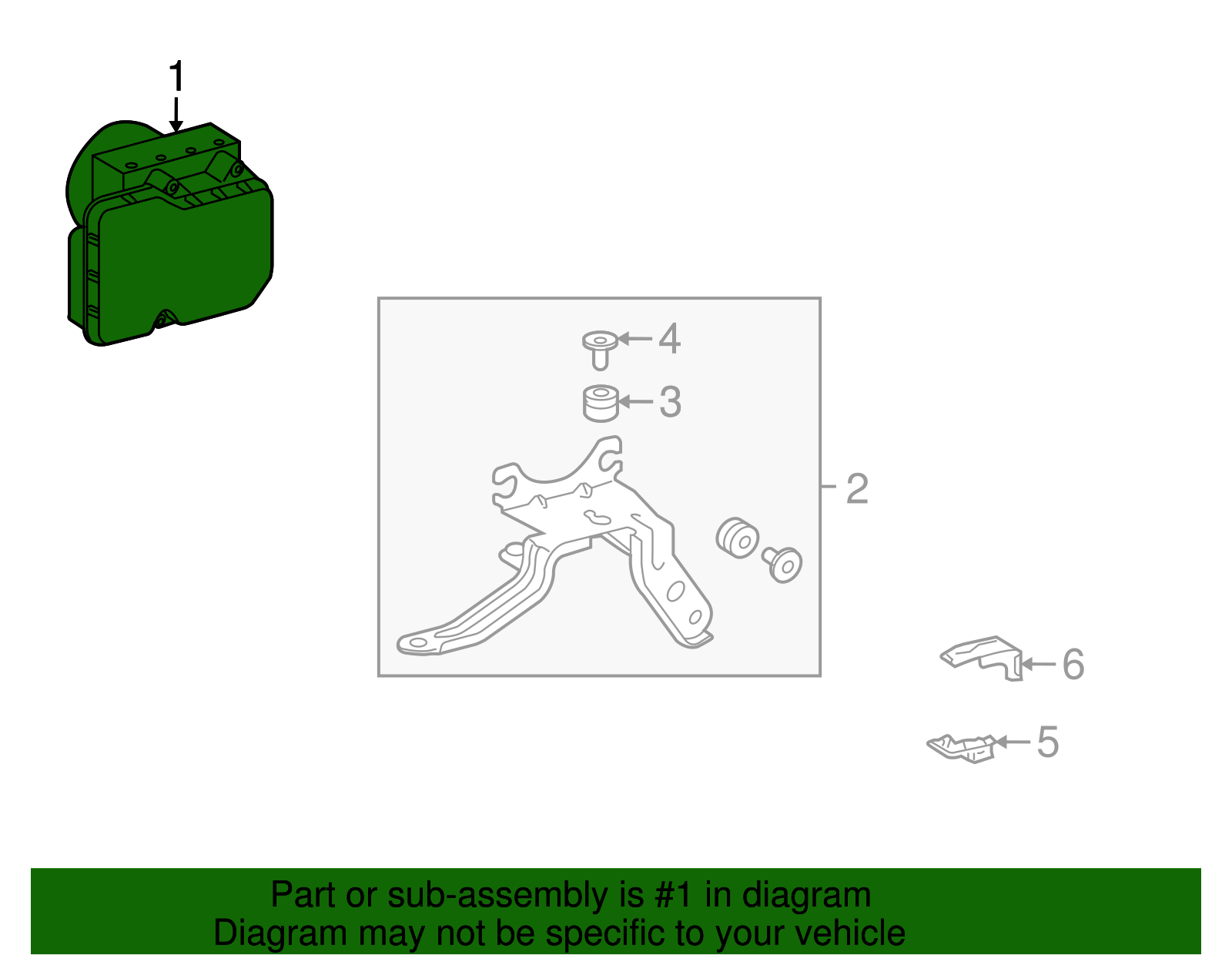 1

4

3

2

6

5

Part or sub-assembly is #1 in diagram
Diagram may not be specific to your vehicle