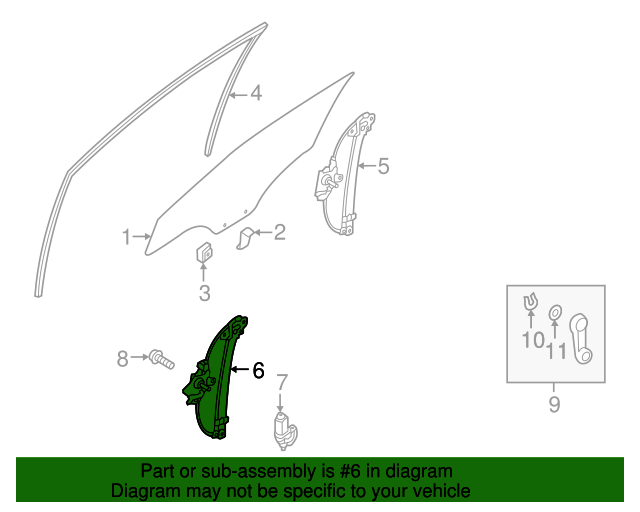 4
5
1
2
3
8
6
7
10
11
9

Part or sub-assembly is #6 in diagram
Diagram may not be specific to your vehicle