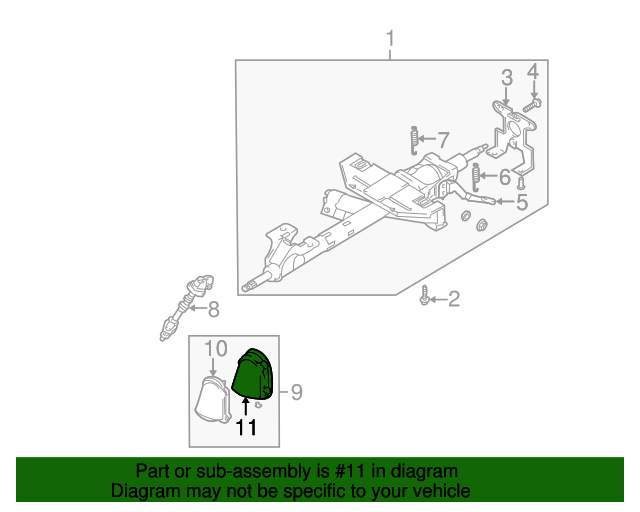 1
3
4
7
6
5
2
8
10
9
11

Part or sub-assembly is #11 in diagram
Diagram may not be specific to your vehicle