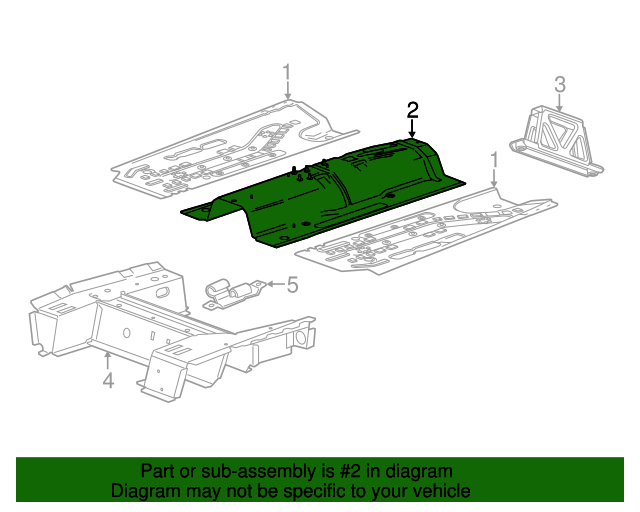 1

2

3

1

5

4

Part or sub-assembly is #2 in diagram
Diagram may not be specific to your vehicle