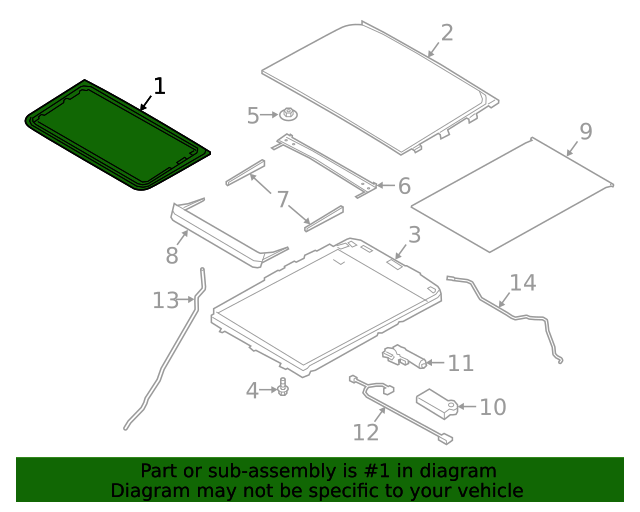 1
2
5
9
6
7
8
3
13
14
11
4
10
12

Part or sub-assembly is #1 in diagram
Diagram may not be specific to your vehicle