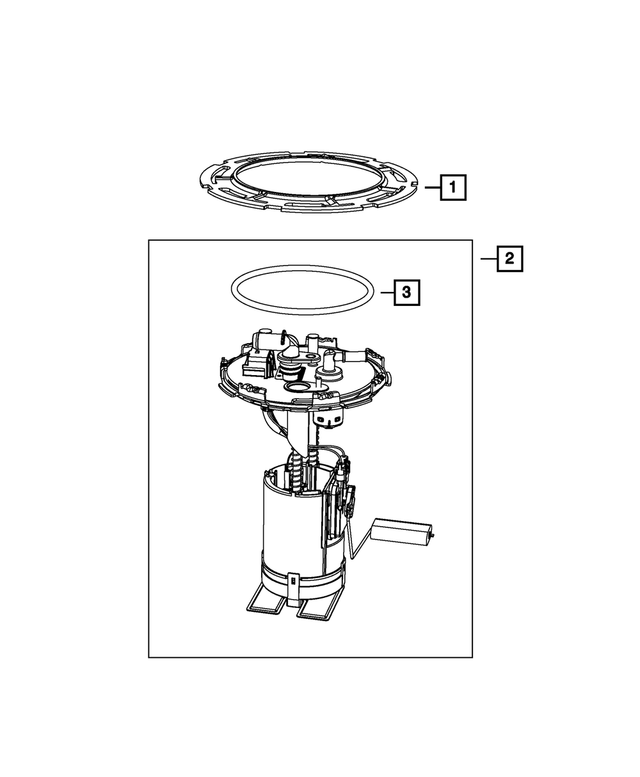 1
2
3