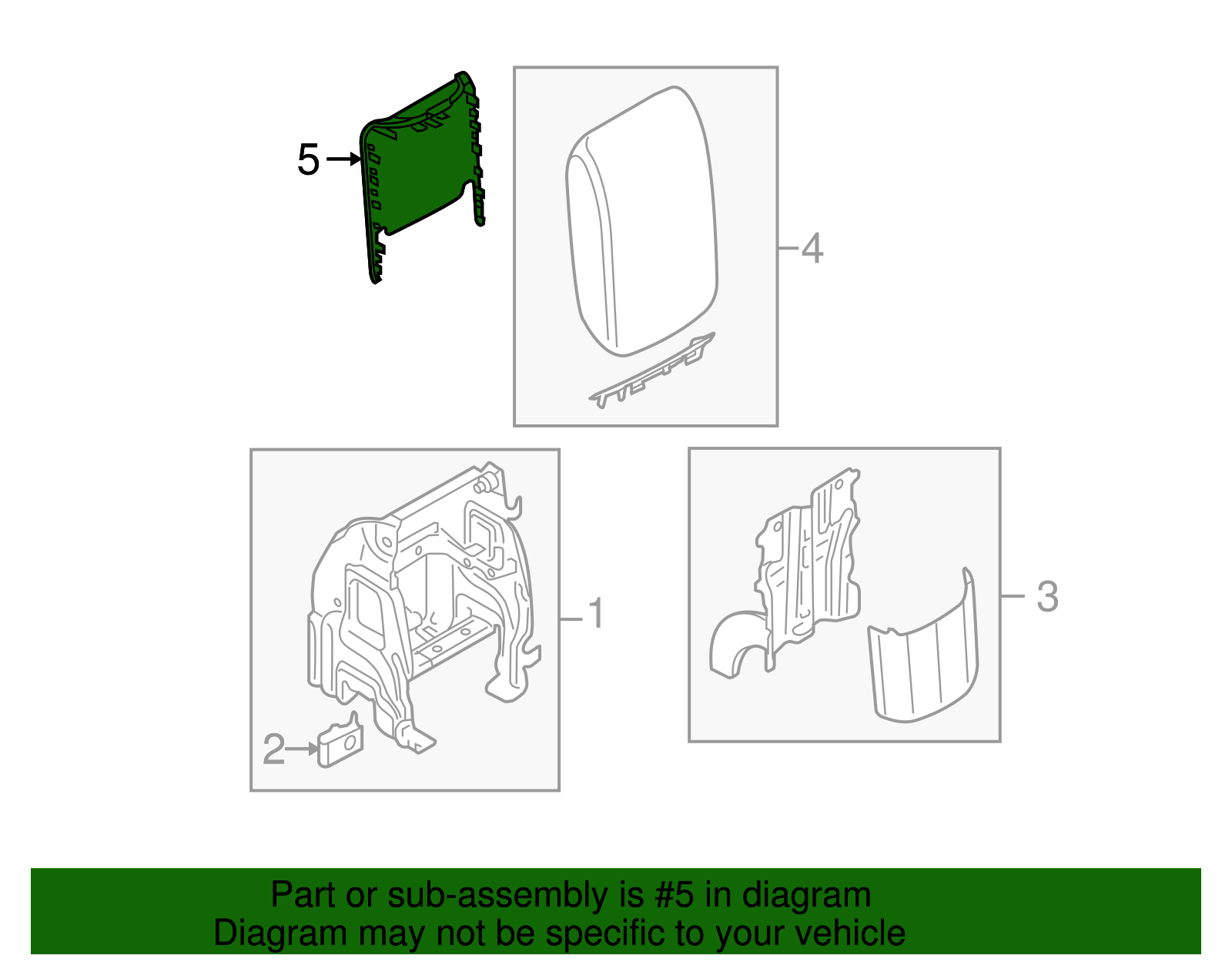 5

4

1

2

3

Part or sub-assembly is #5 in diagram
Diagram may not be specific to your vehicle