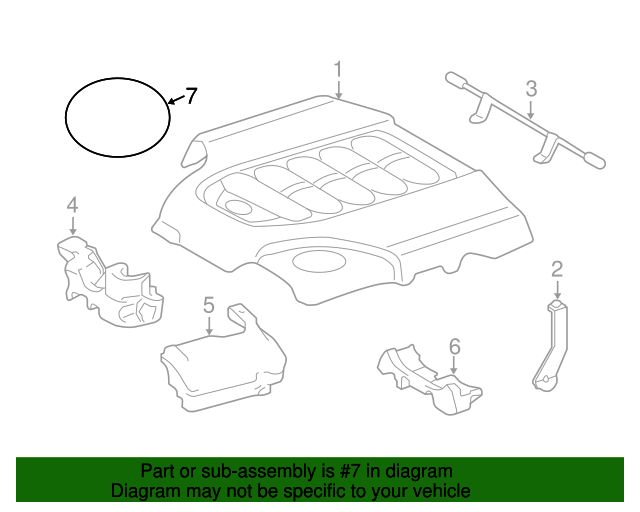 7

1

3

4

2

5

6

Part or sub-assembly is #7 in diagram
Diagram may not be specific to your vehicle