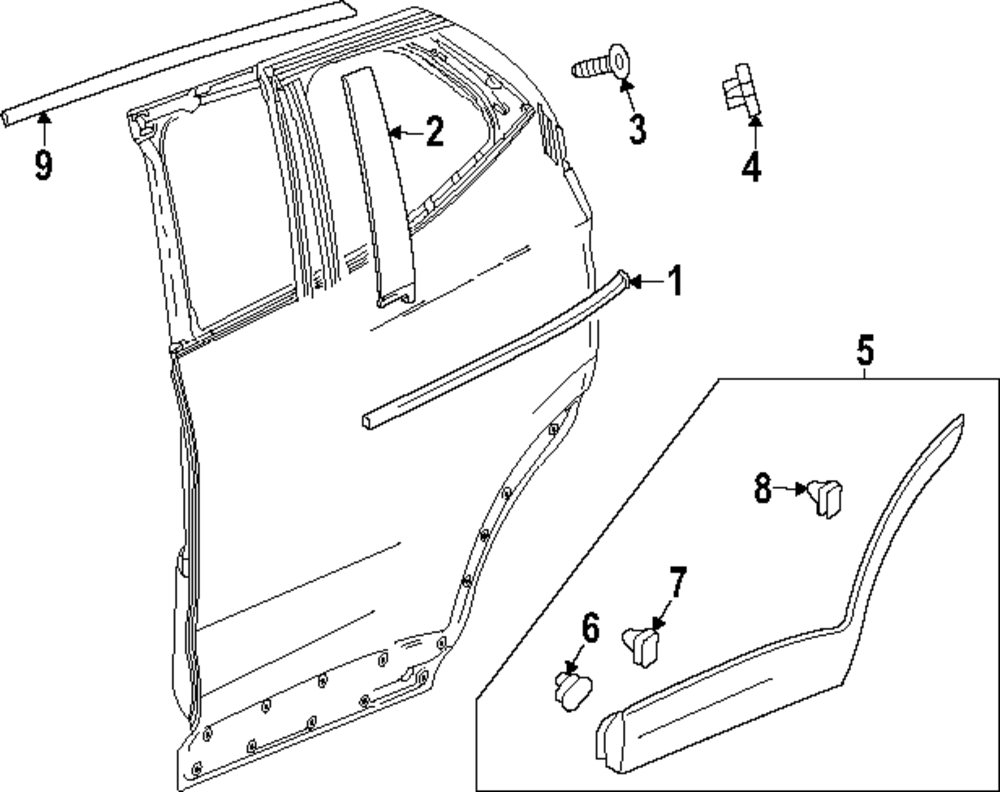 9
2
3
4
1
5
8
7
6