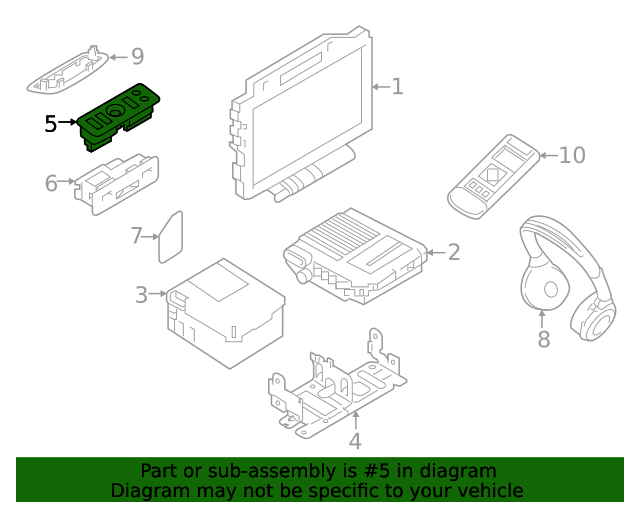 9
1
5
10
6
7
2
3
8
4
Part or sub-assembly is #5 in diagram
Diagram may not be specific to your vehicle