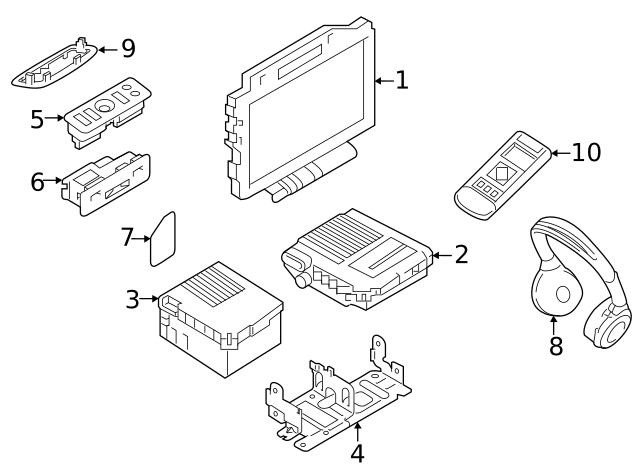 9
1
5
6
10
7
2
3
8
4