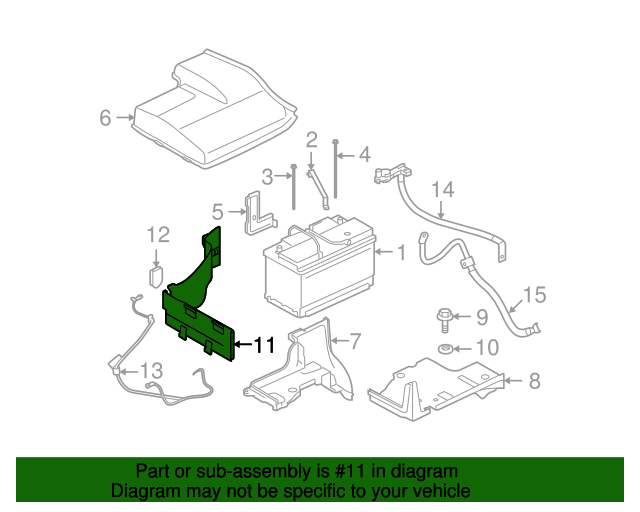 6
2
4
3
14
5
12
1
15
9
11
7
10
13
8

Part or sub-assembly is #11 in diagram
Diagram may not be specific to your vehicle