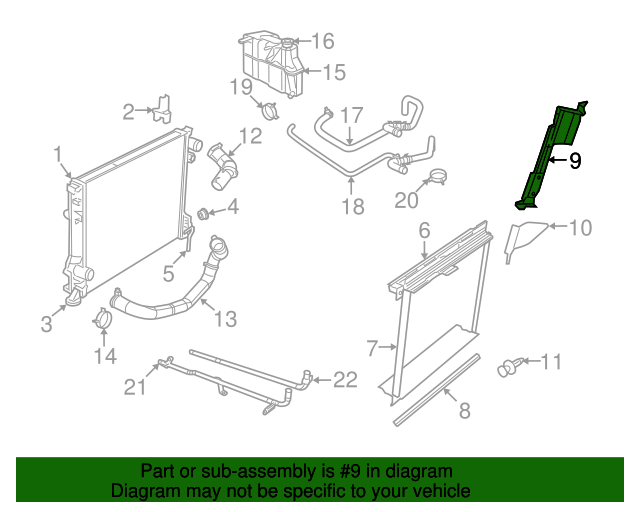 16
15
19
2
17
12
1
9
4
18
20
10
6
5
3
13
14
7
11
21
22
8

Part or sub-assembly is #9 in diagram
Diagram may not be specific to your vehicle