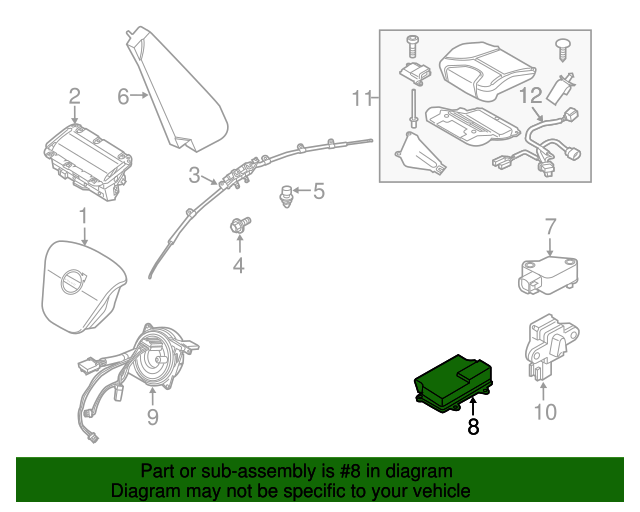 6
2
11
12
3
5
1
4
7
9
8
10

Part or sub-assembly is #8 in diagram
Diagram may not be specific to your vehicle