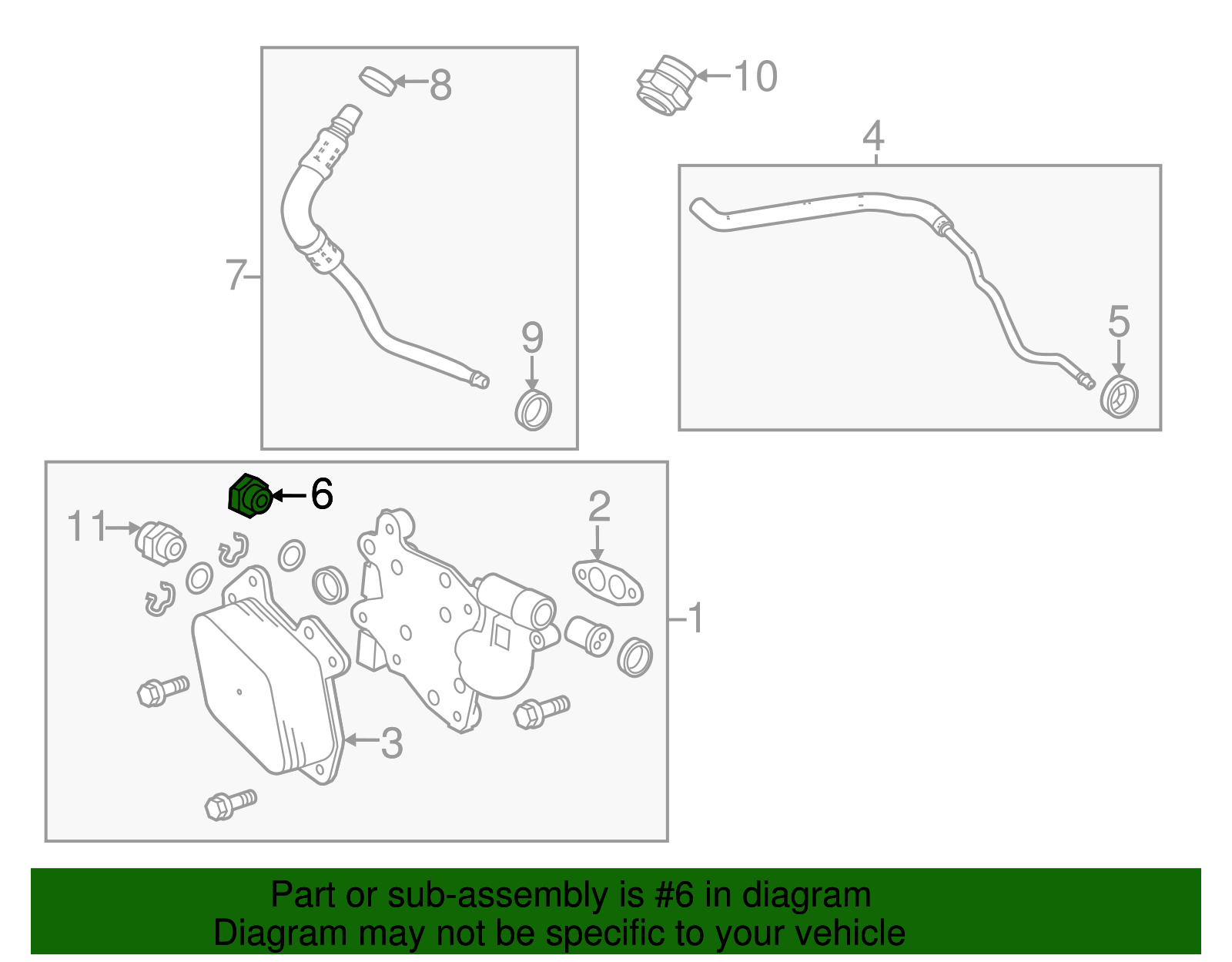 8
10
4
7
9
5
6
11
2
1
3

Part or sub-assembly is #6 in diagram
Diagram may not be specific to your vehicle