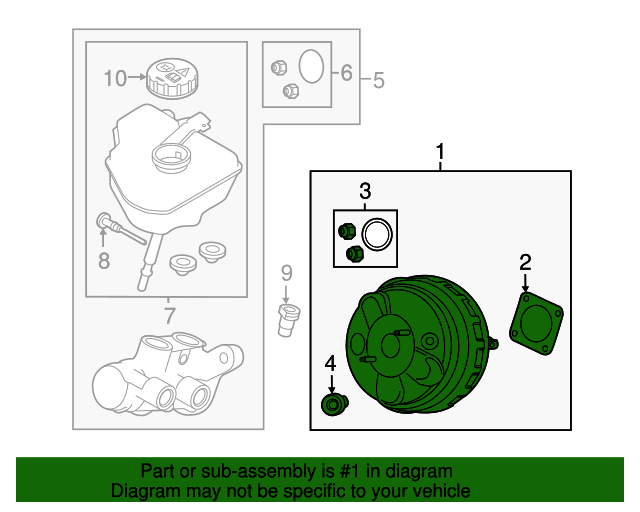 10
6
5
8
7
9
1
3
2
4

Part or sub-assembly is #1 in diagram
Diagram may not be specific to your vehicle