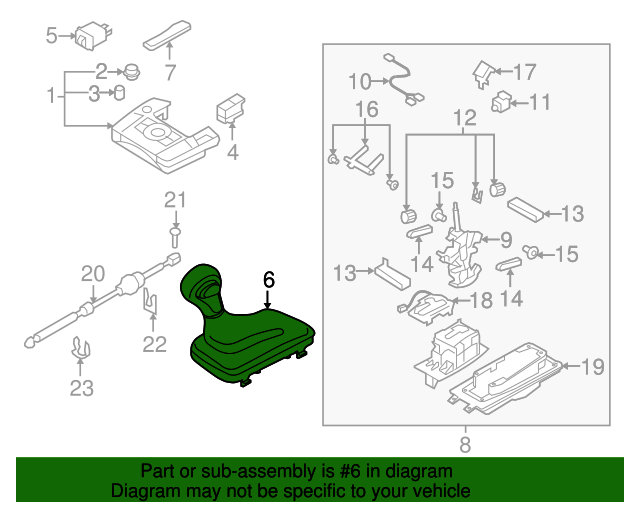 5
7
2
1
3
4
21
20
6
22
23
10
17
11
16
12
15
13
9
14
15
13
14
18
19
8

Part or sub-assembly is #6 in diagram
Diagram may not be specific to your vehicle