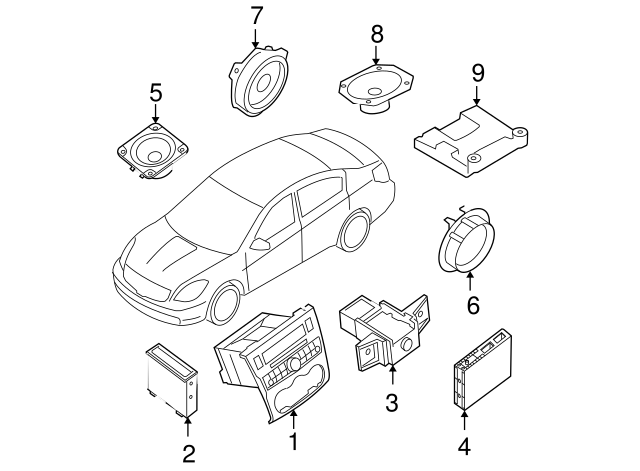 7
8
5
9
6
3
2
1
4