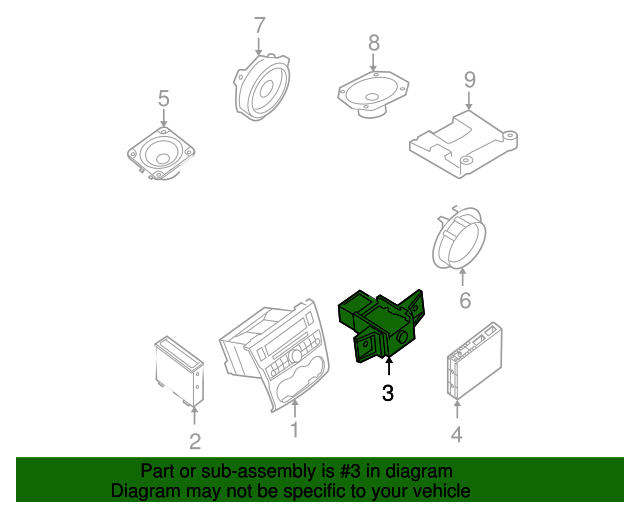 7
8
5
9
6
3
2
1
4

Part or sub-assembly is #3 in diagram
Diagram may not be specific to your vehicle