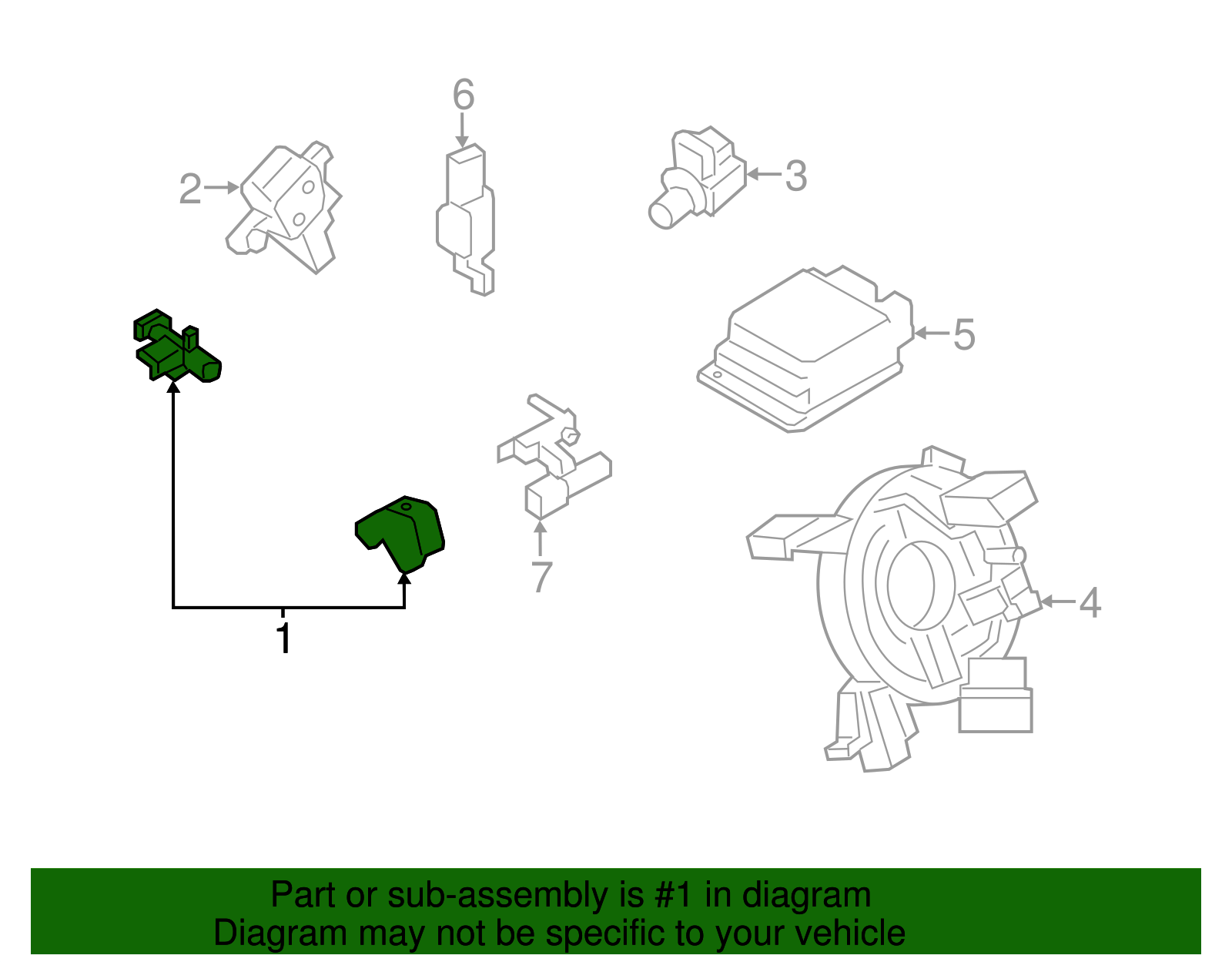 6
2
3
5
7
4
1

Part or sub-assembly is #1 in diagram
Diagram may not be specific to your vehicle