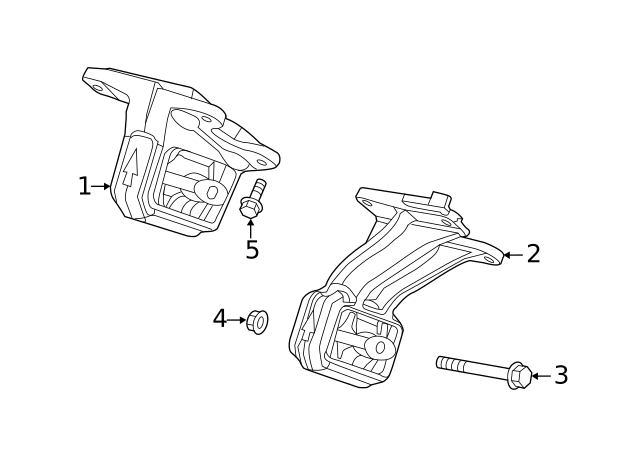 1
5
2
4
3