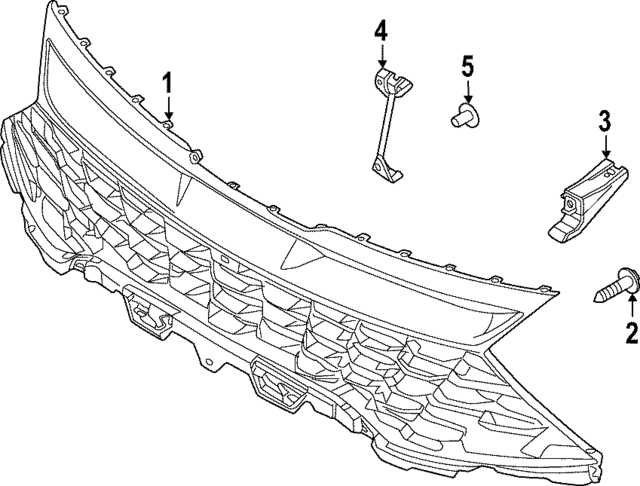 1
4
5
3
2