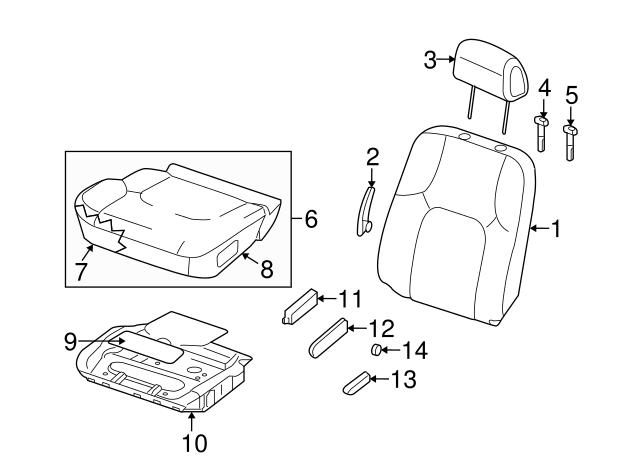 3
4
5
2
6
1
7
8
11
12
9
14
13
10