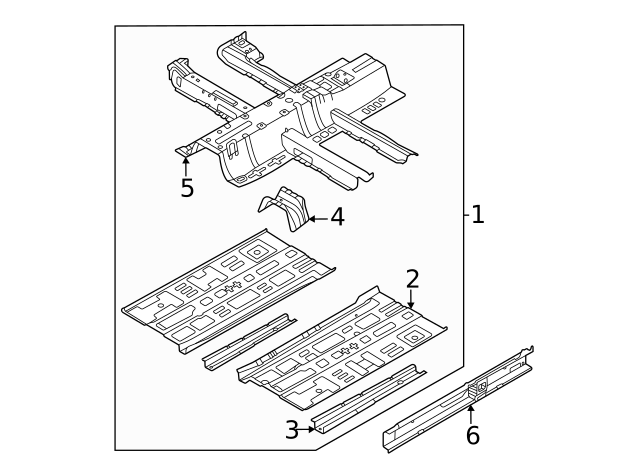 5
4
1
2
3
6