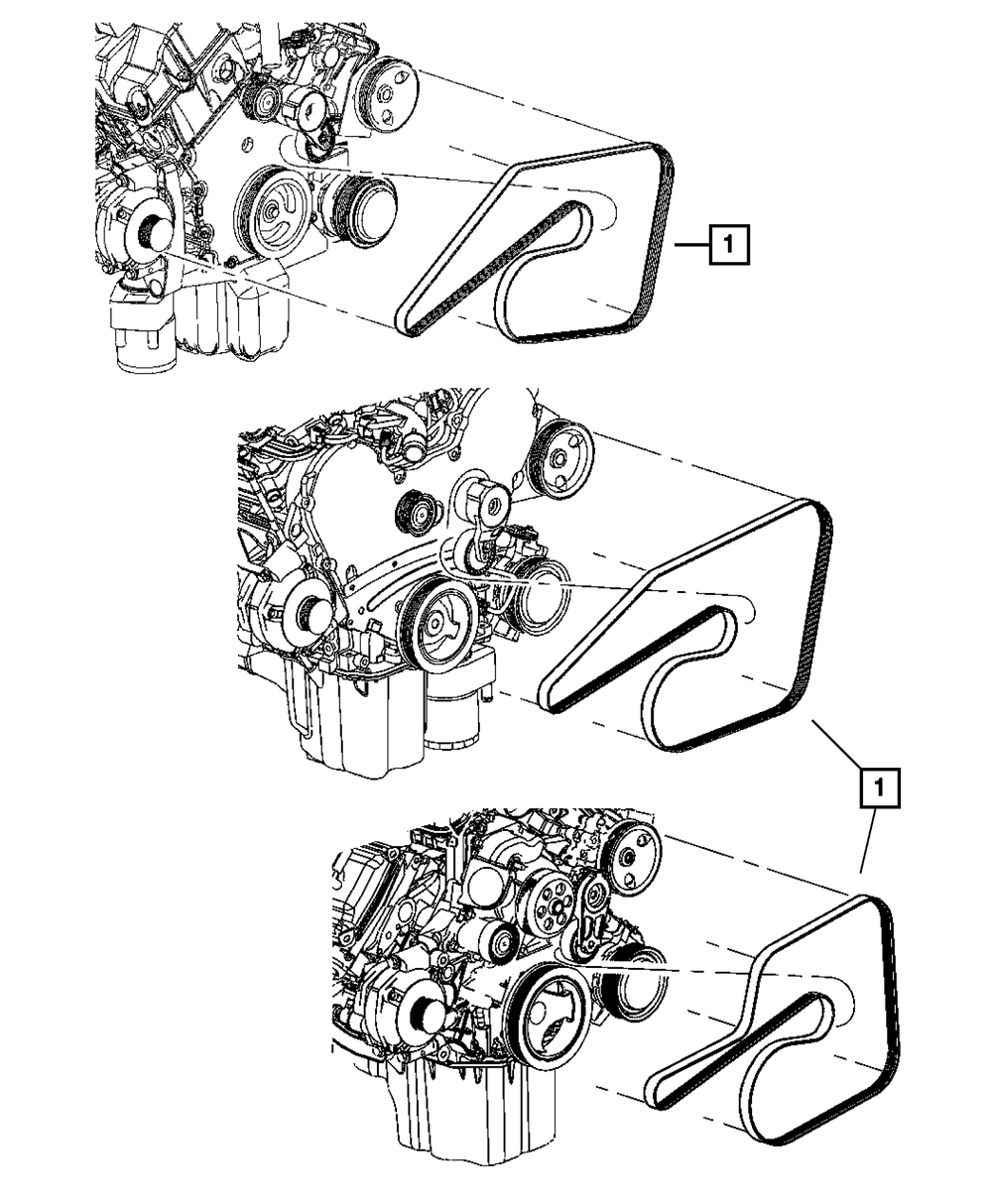 1

1