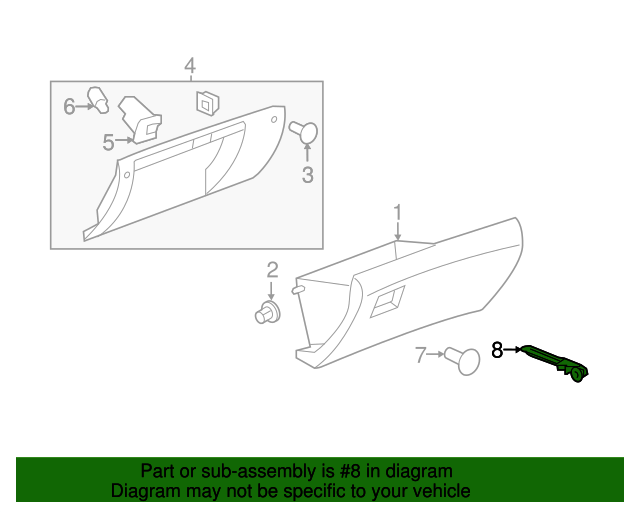 4
6
5
3
1
2
7
8

Part or sub-assembly is #8 in diagram
Diagram may not be specific to your vehicle