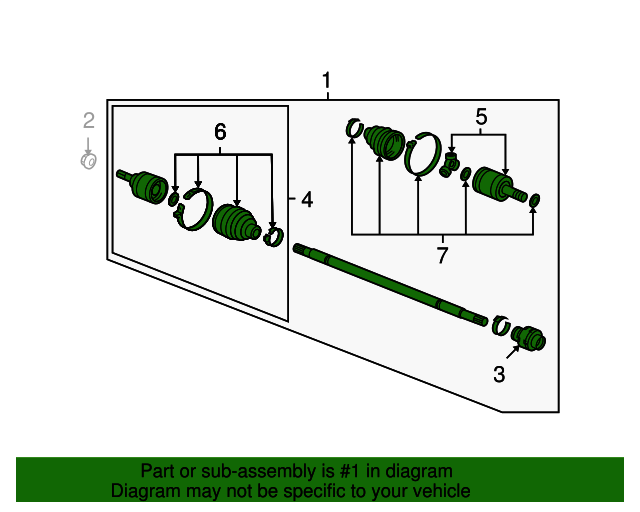 1
2
6
5
4
7
3

Part or sub-assembly is #1 in diagram
Diagram may not be specific to your vehicle