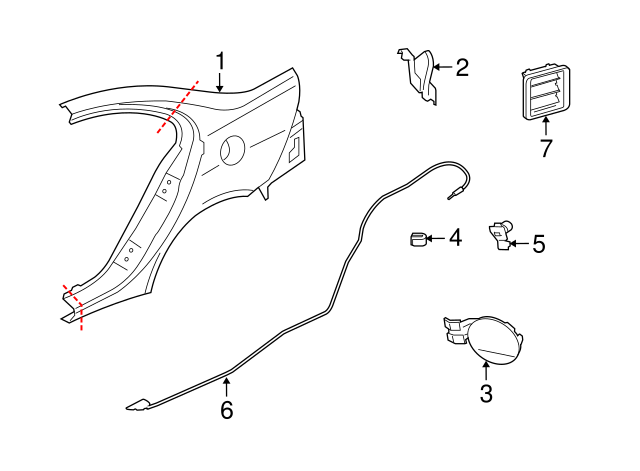 1
2
7
4
5
3
6