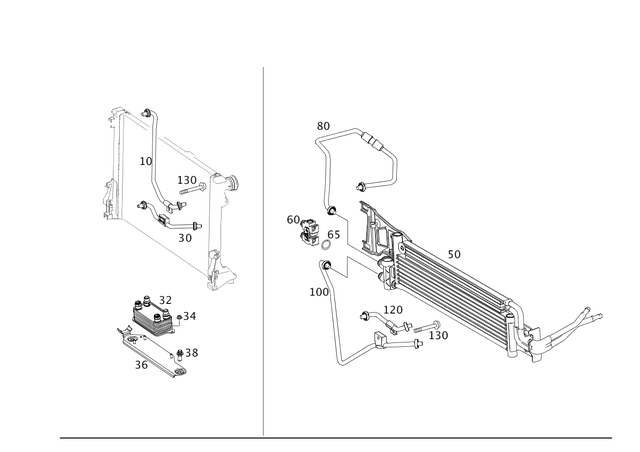 10
130
30
32
34
38
36
80
60
65
50
100
120
130