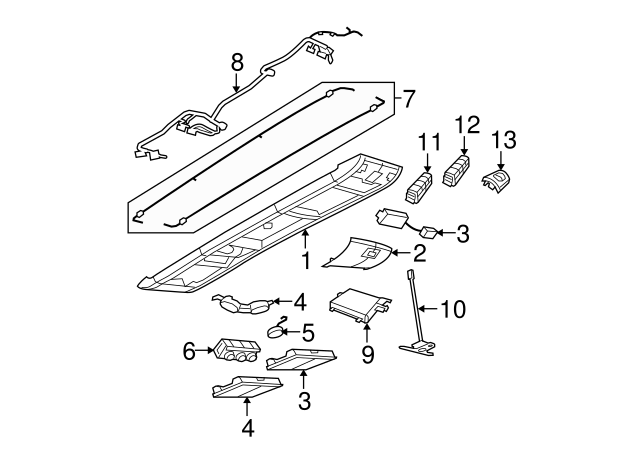 8
7
11
12
13
3
1
2
4
5
10
6
9
3
4