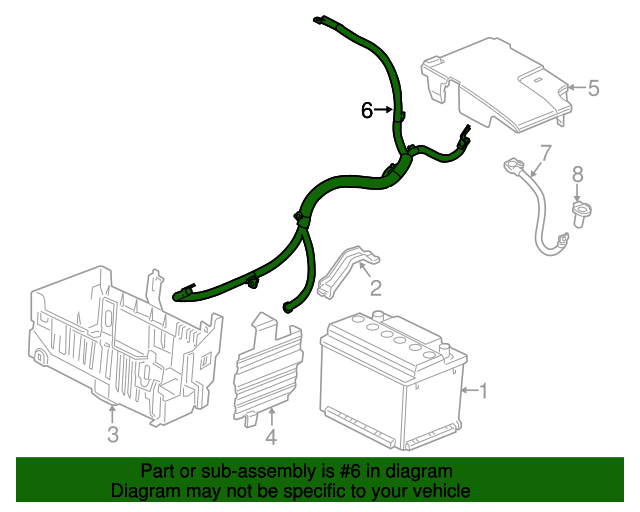 6
5
7
8
2
1
3
4

Part or sub-assembly is #6 in diagram
Diagram may not be specific to your vehicle