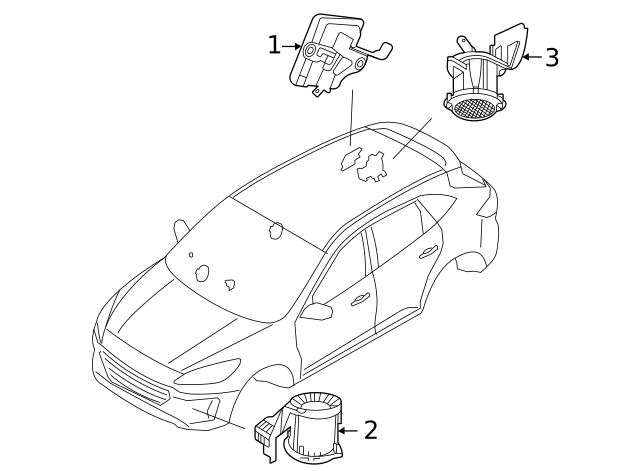 1
3
2