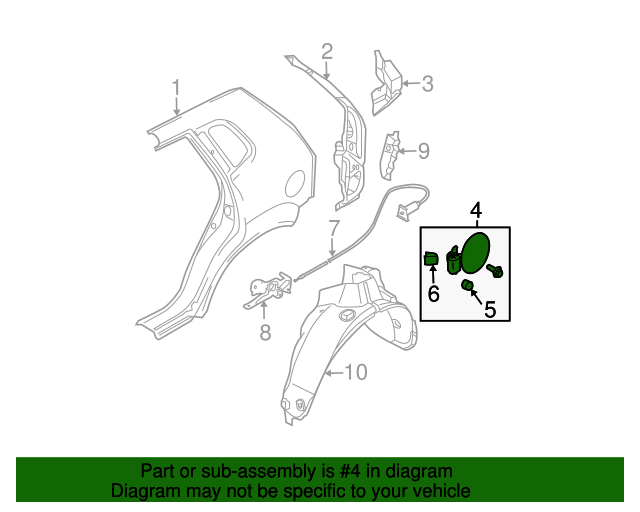 1
2
3
9
4
7
6
5
8
10

Part or sub-assembly is #4 in diagram
Diagram may not be specific to your vehicle