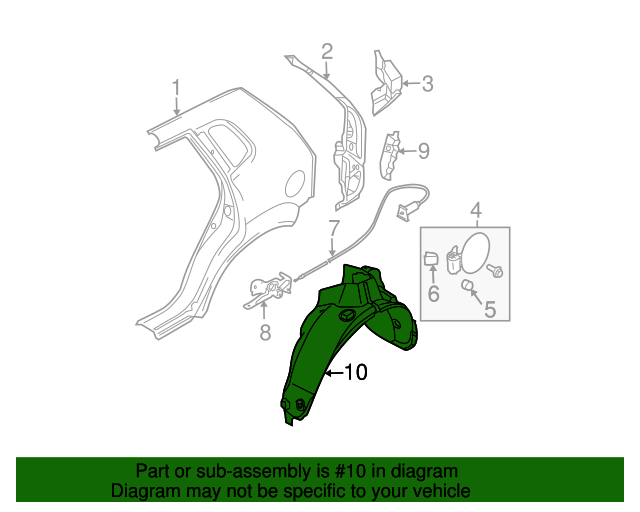 1
2
3
9
4
7
6
5
8
10

Part or sub-assembly is #10 in diagram
Diagram may not be specific to your vehicle