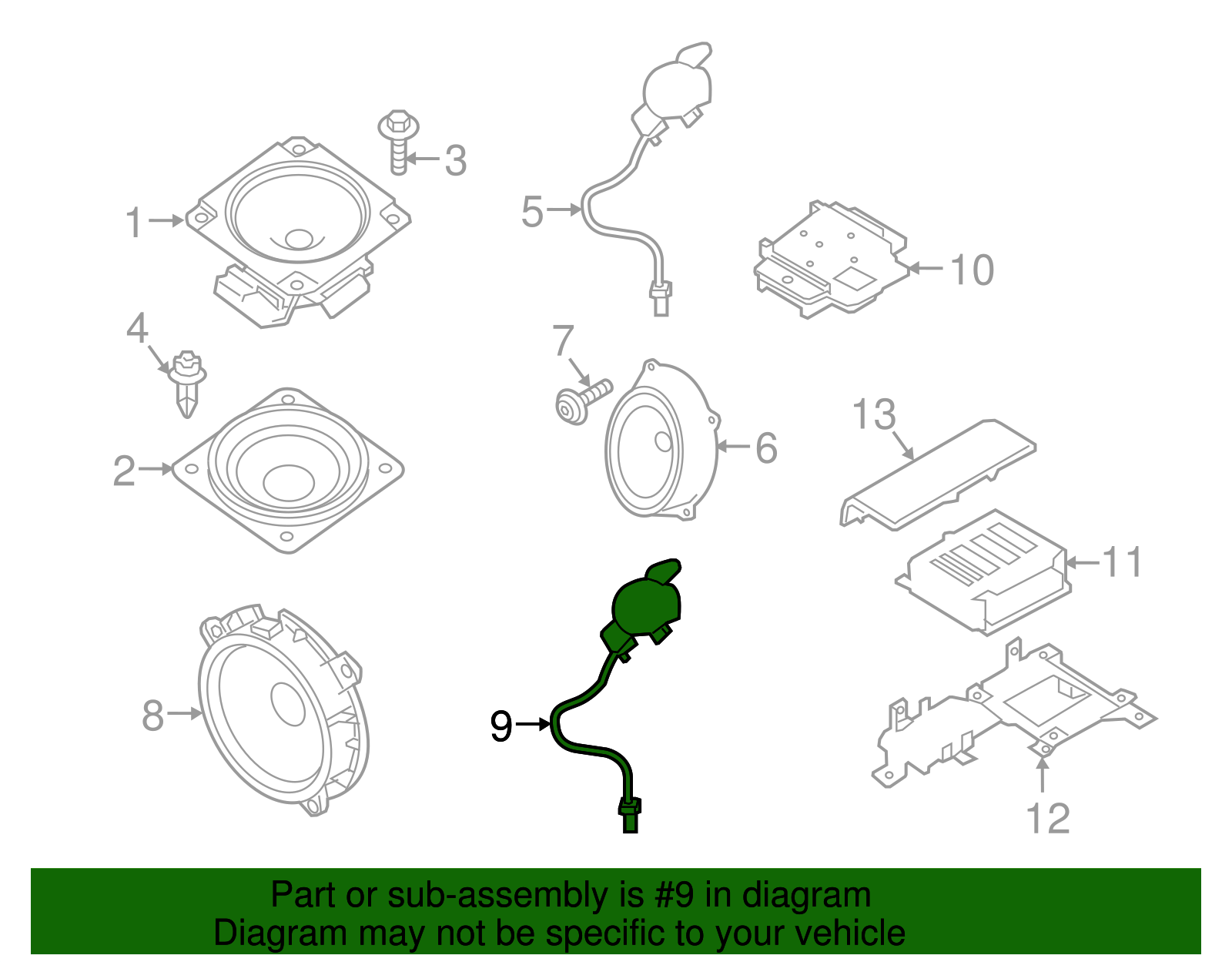 3
1
5
10
4
7
2
6
13
11
8
9
12

Part or sub-assembly is #9 in diagram
Diagram may not be specific to your vehicle