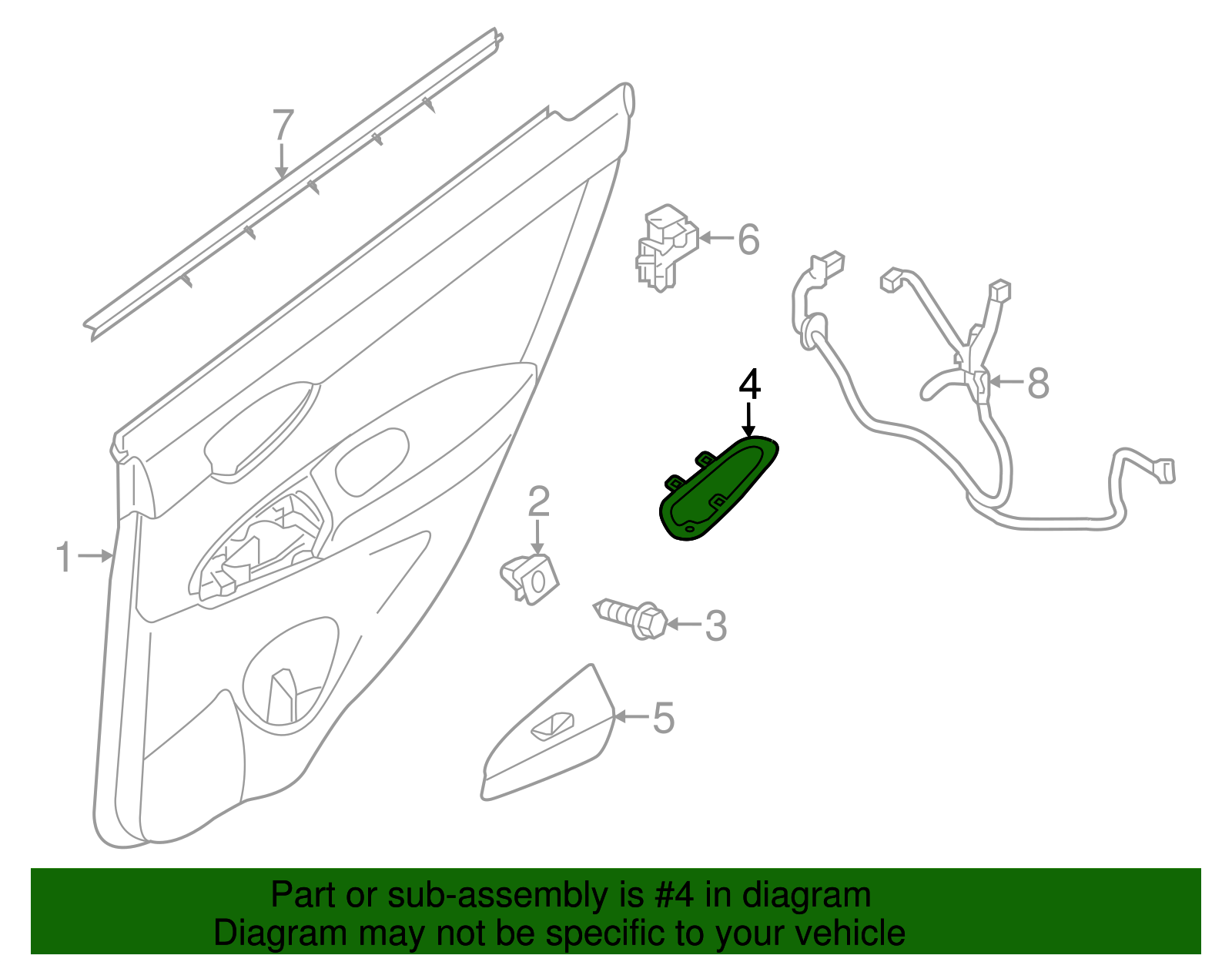 7
6
8
4
2
1
3
5

Part or sub-assembly is #4 in diagram
Diagram may not be specific to your vehicle