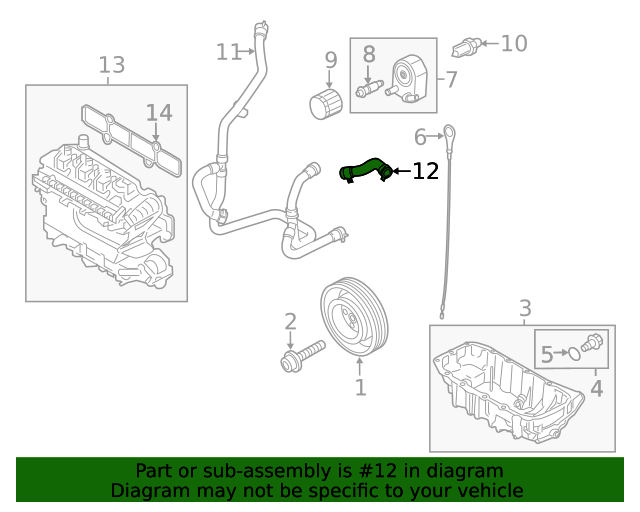 13
14
11
9
8
7
10
6
12
2
1
3
5
4

Part or sub-assembly is #12 in diagram
Diagram may not be specific to your vehicle