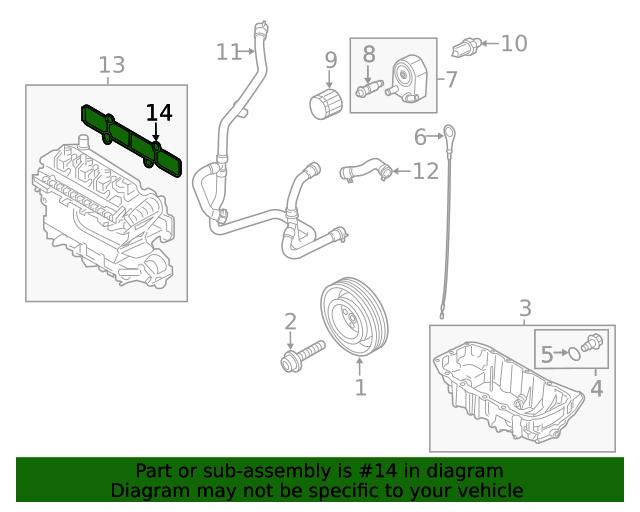 13
14
11
9
8
7
10
6
12
2
1
3
5
4
Part or sub-assembly is #14 in diagram
Diagram may not be specific to your vehicle