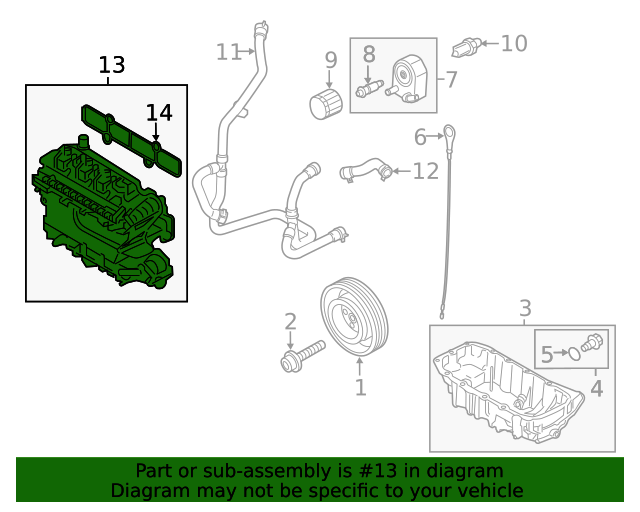 13
14
11
9
8
7
10
6
12
2
1
3
5
4
Part or sub-assembly is #13 in diagram
Diagram may not be specific to your vehicle