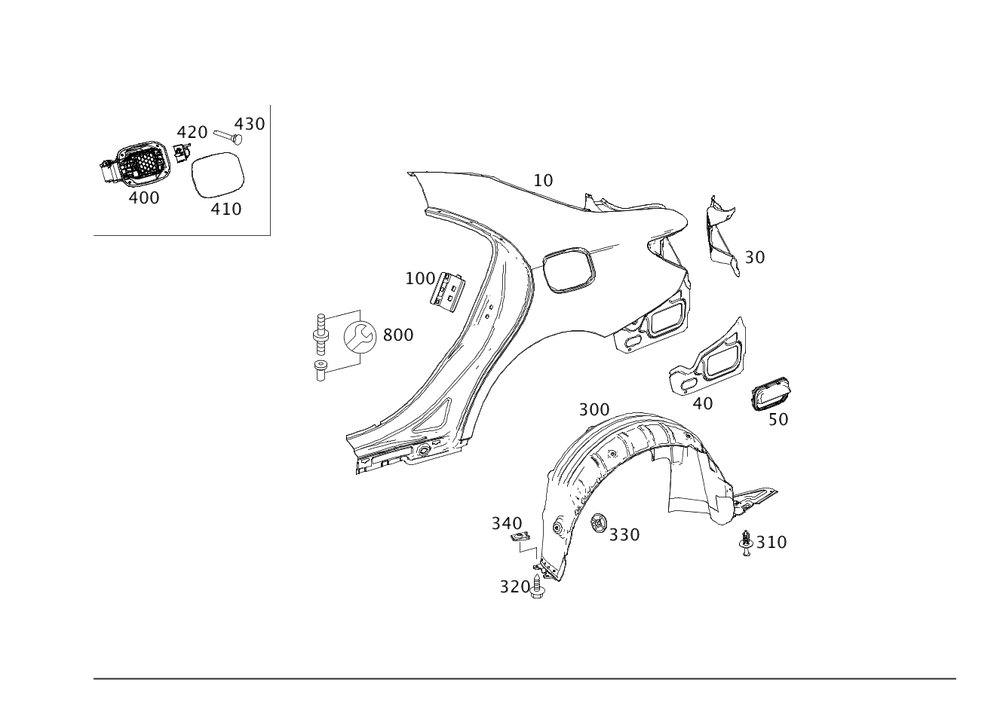 420
430
400
410
10
30
100
800
40
50
300
340
330
310
320