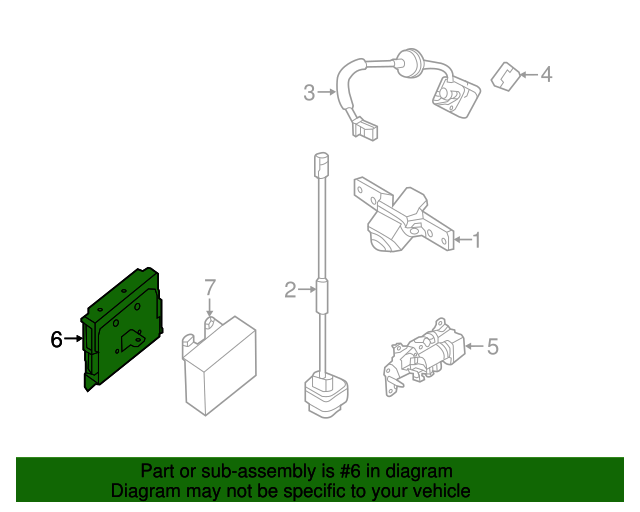 3
4
1
2
7
6
5

Part or sub-assembly is #6 in diagram
Diagram may not be specific to your vehicle